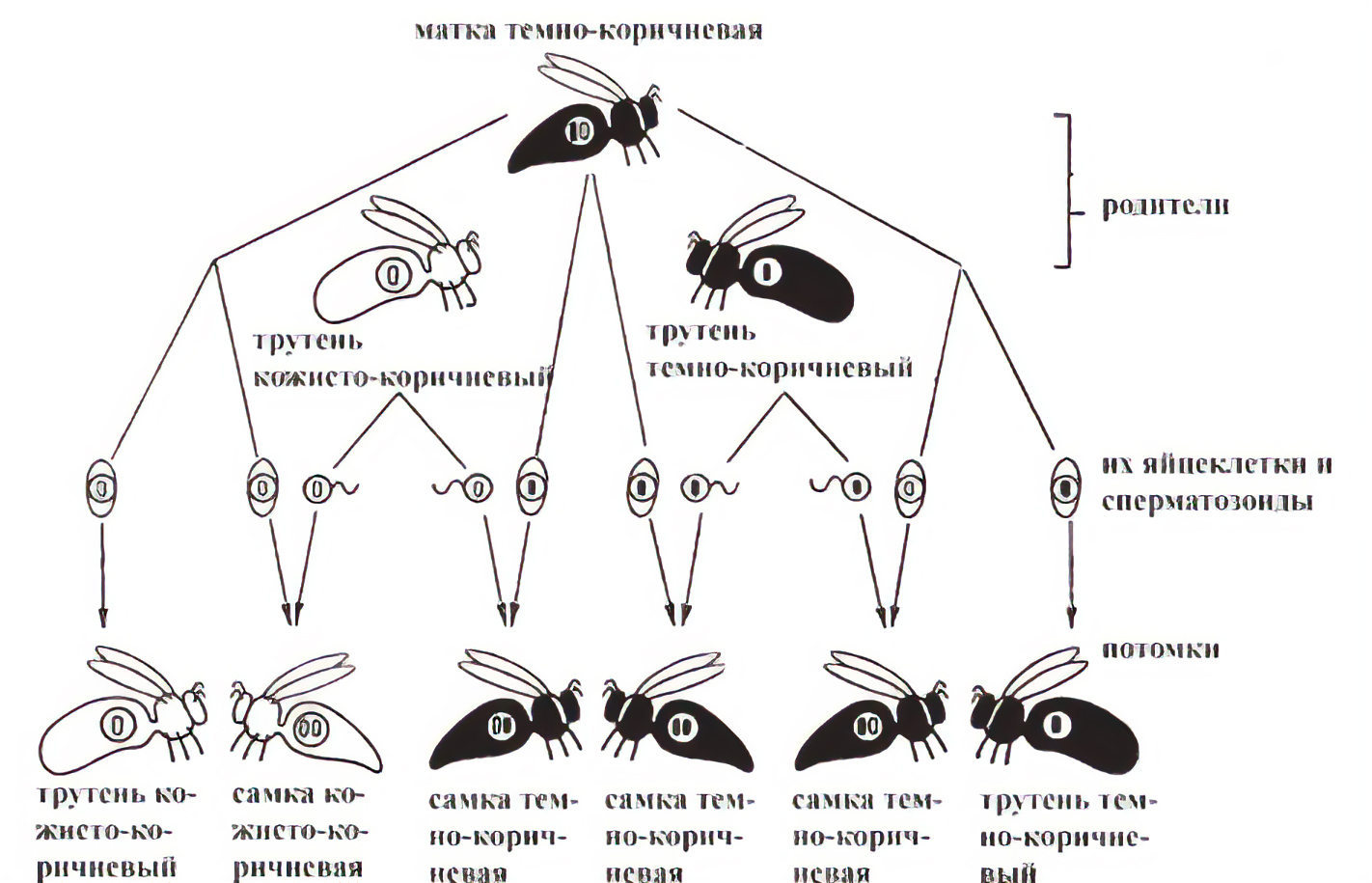 матка темно-коричневая

родители

трутень кожисто-коричневый

трутень темно-коричневый

их яйцеклетки и сперматозоиды

потомки

трутень кожисто-коричневый

самка кожисто-коричневая

самка темно-коричневая

самка темно-коричневая

самка темно-коричневая

трутень темно-коричневый